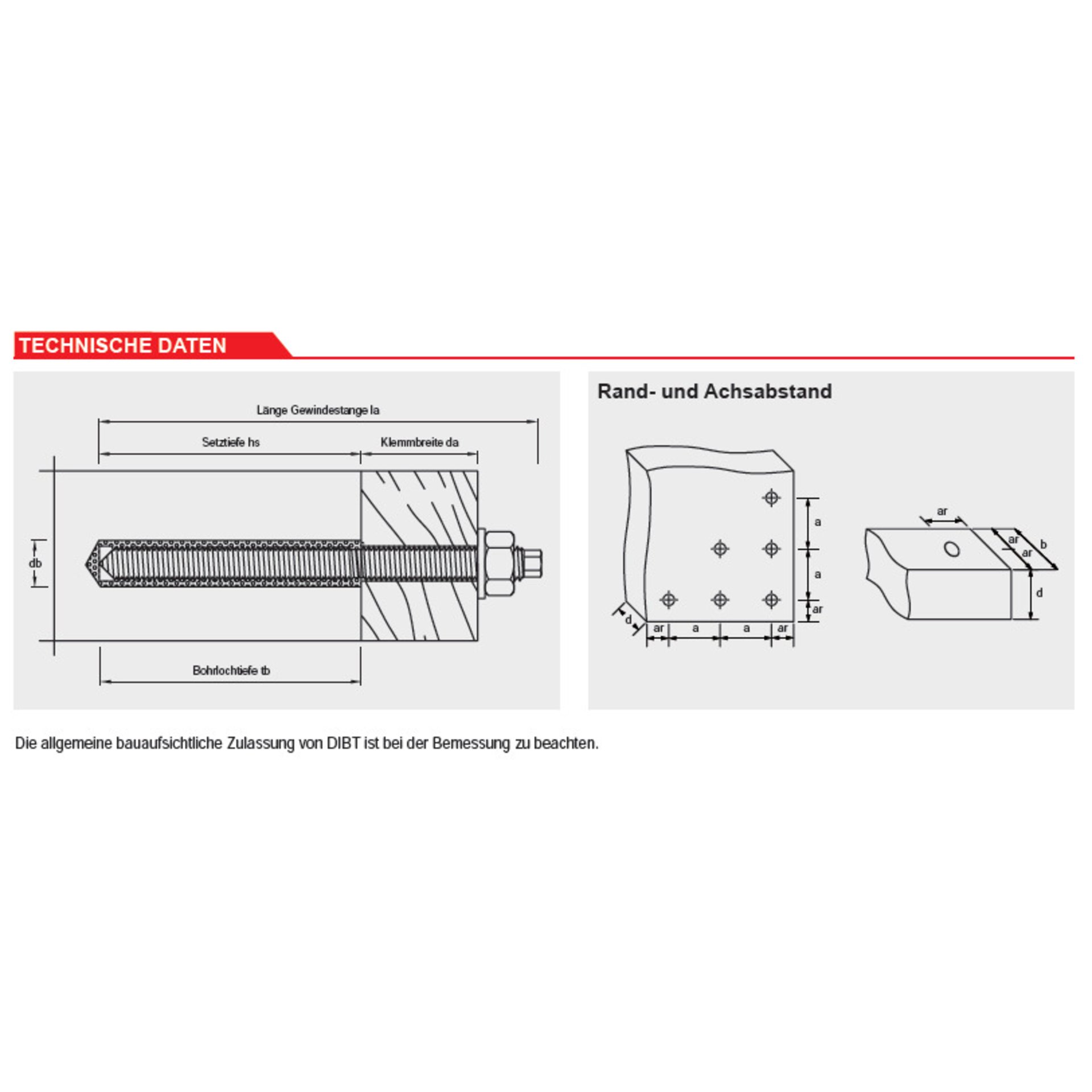 TECHNISCHE DATEN

Länge Gewindestange la

Setztiefe hs

Klemmbreite da

db

Bohrlochtiefe tb

Rand- und Achsabstand

a

a

ar

d

ar

a

a

ar

ar

ar

ar

b

d

Die allgemeine bauaufsichtliche Zulassung von DIBT ist bei der Bemessung zu beachten.