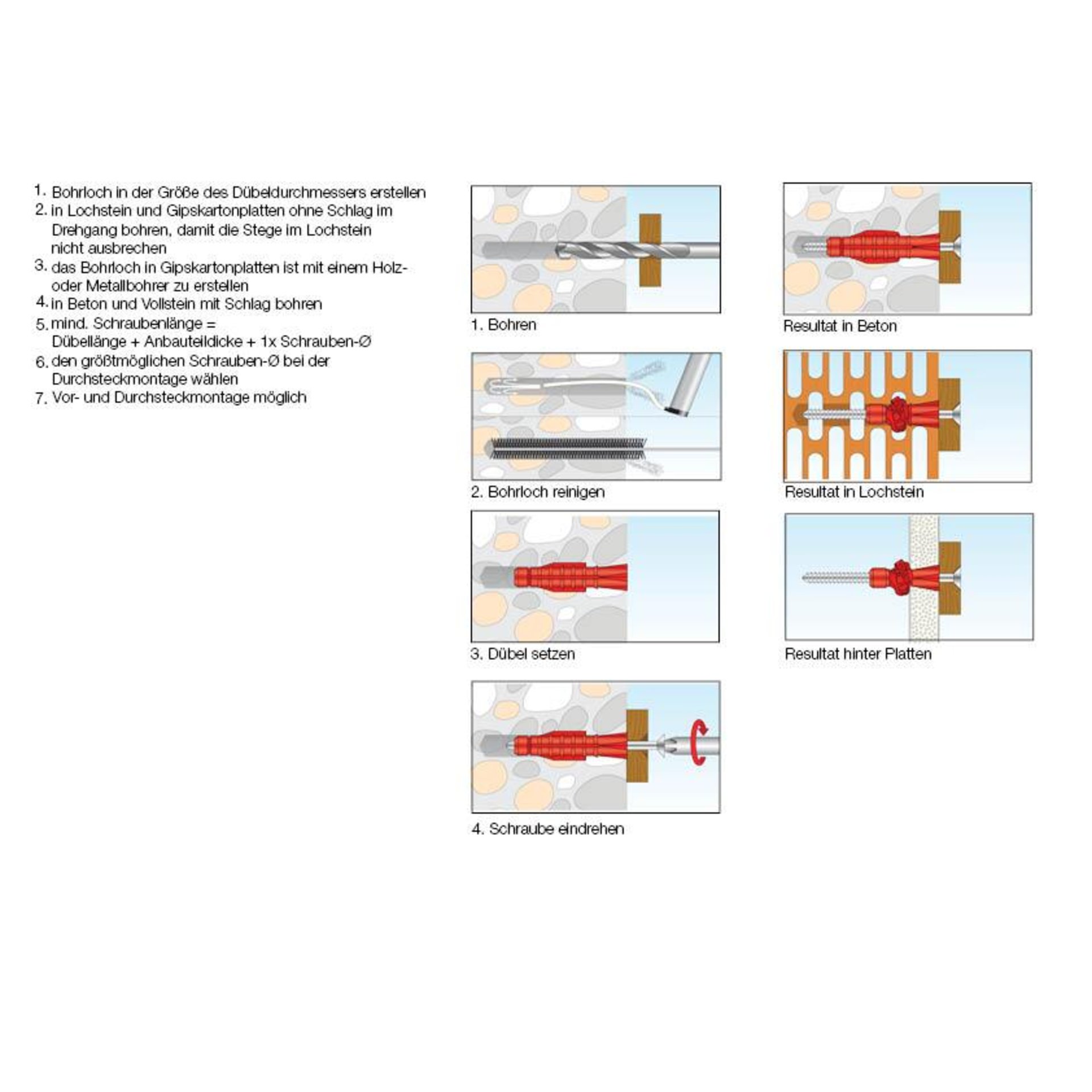 1. Bohrloch in der Größe des Dübeldurchmessers erstellen
2. in Lochstein und Gipskartonplatten ohne Schlag im Drehgang bohren, damit die Stege im Lochstein nicht ausbrechen
3. das Bohrloch in Gipskartonplatten ist mit einem Holz- oder Metallbohrer zu erstellen
4. in Beton und Vollstein mit Schlag bohren
5. mind. Schraubenlänge = Dübellänge + Anbauteildicke + 1x Schrauben-Ø
6. den größtmöglichen Schrauben-Ø bei der Durchsteckmontage wählen
7. Vor- und Durchsteckmontage möglich

1. Bohren

2. Bohrloch reinigen

3. Dübel setzen

4. Schraube eindrehen

Resultat in Beton

Resultat in Lochstein

Resultat hinter Platten