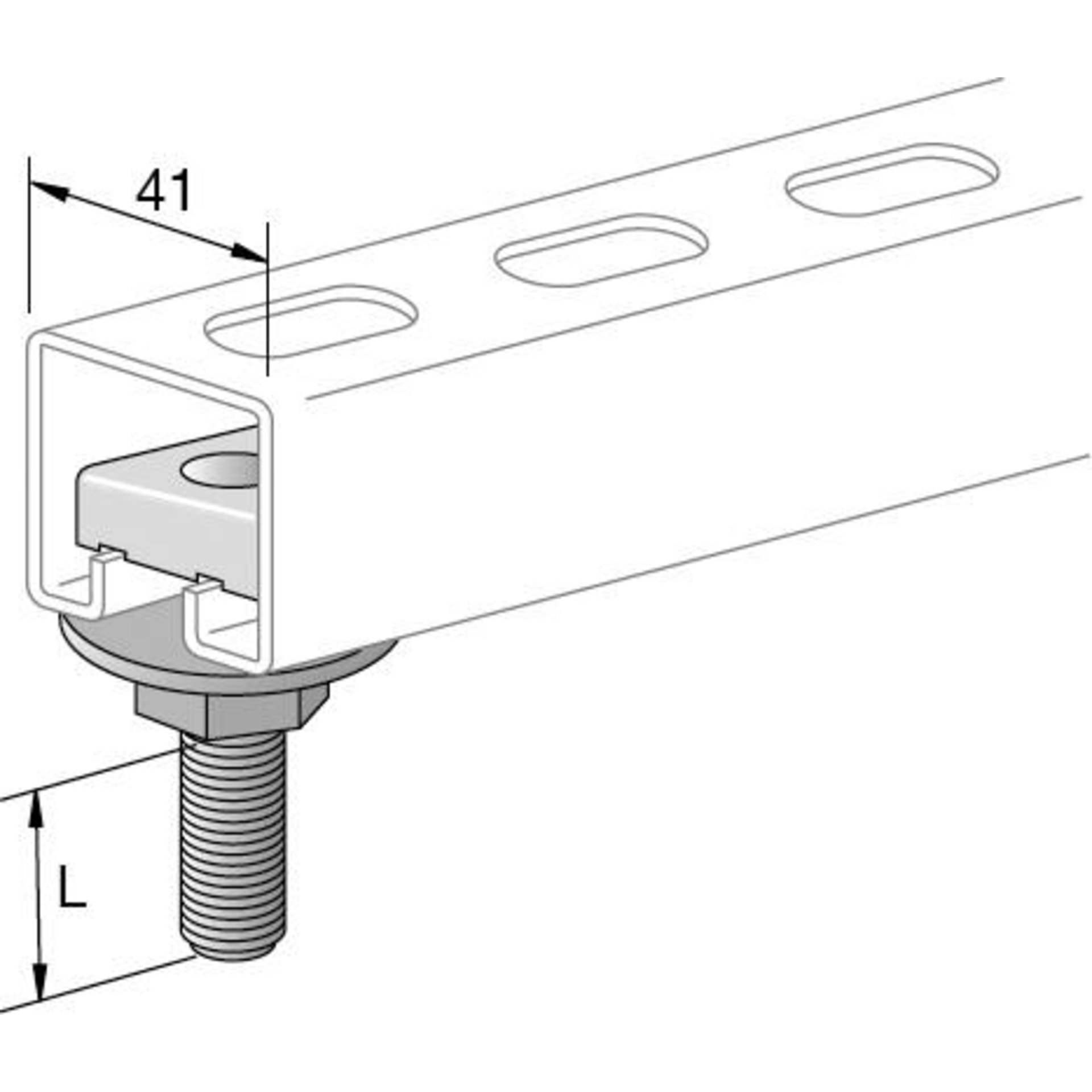 41

L